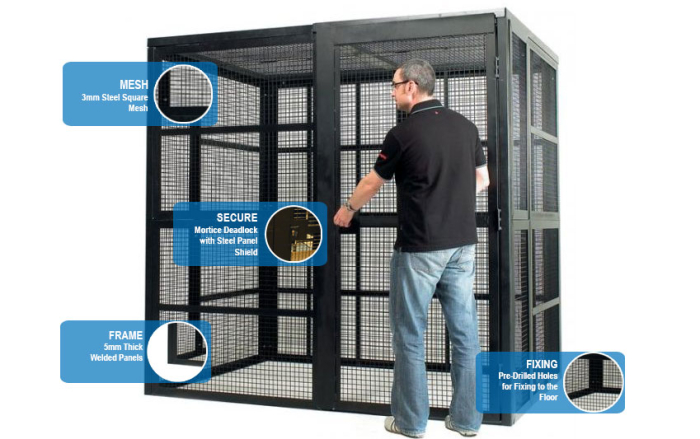 MESH
3mm Steel Square Mesh

SECURE
Mortice Deadlock with Steel Panel Shield

FRAME
5mm Thick Welded Panels

FIXING
Pre-Drilled Holes for Fixing to the Floor